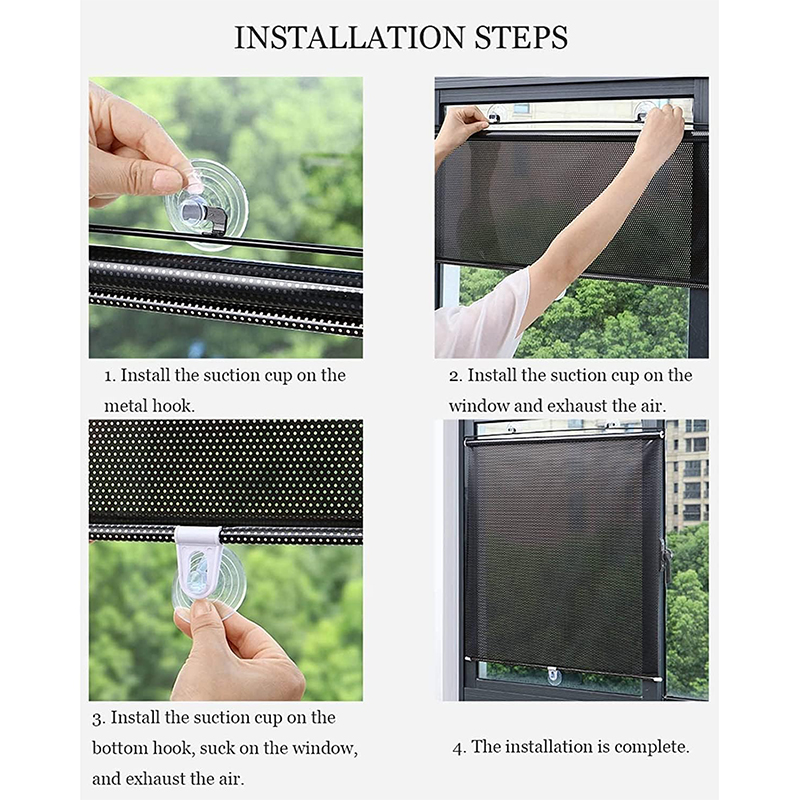 INSTALLATION STEPS

1. Install the suction cup on the metal hook.

2. Install the suction cup on the window and exhaust the air.

3. Install the suction cup on the bottom hook, suck on the window, and exhaust the air.

4. The installation is complete.