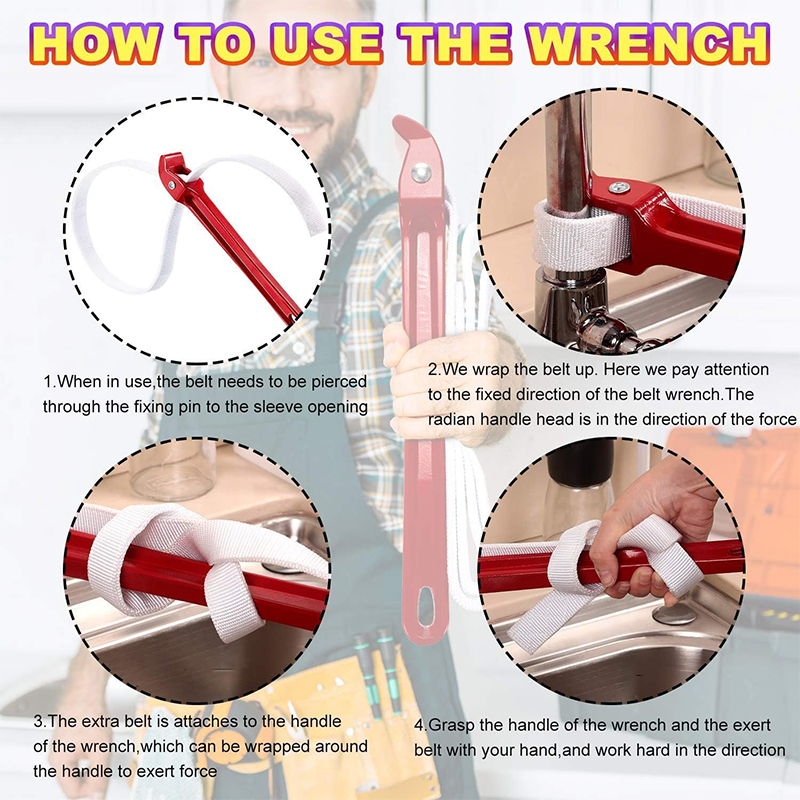 HOW TO USE THE WRENCH

1.When in use,the belt needs to be pierced through the fixing pin to the sleeve opening

2.We wrap the belt up. Here we pay attention to the fixed direction of the belt wrench.The radian handle head is in the direction of the force

3.The extra belt is attaches to the handle of the wrench,which can be wrapped around the handle to exert force

4.Grasp the handle of the wrench and the exert belt with your hand,and work hard in the direction