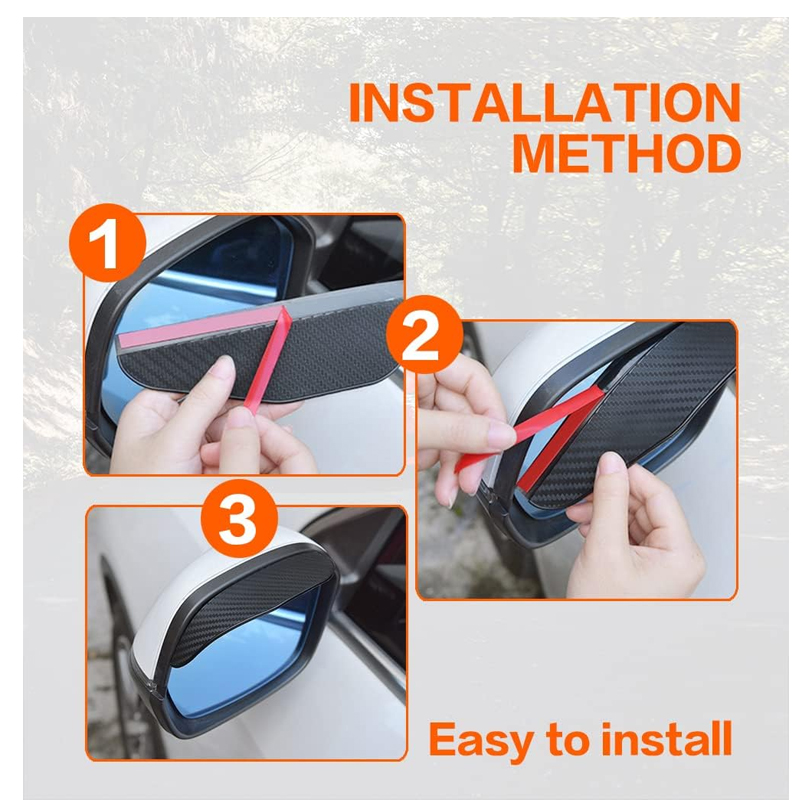 INSTALLATION METHOD

1

2

3

Easy to install