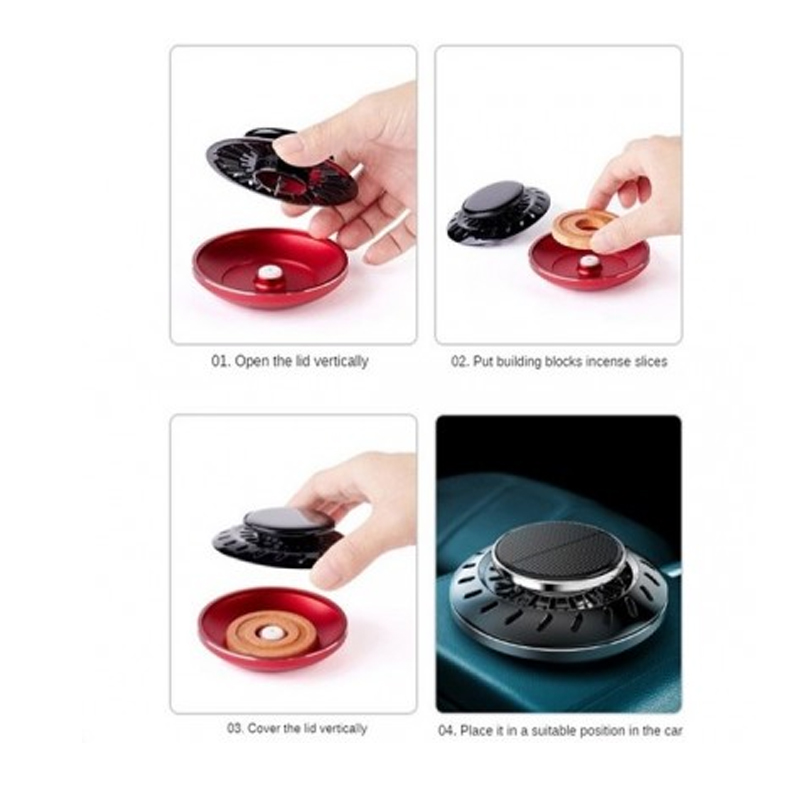 01. Open the lid vertically

02. Put building blocks incense slices

03. Cover the lid vertically

04. Place it in a suitable position in the car