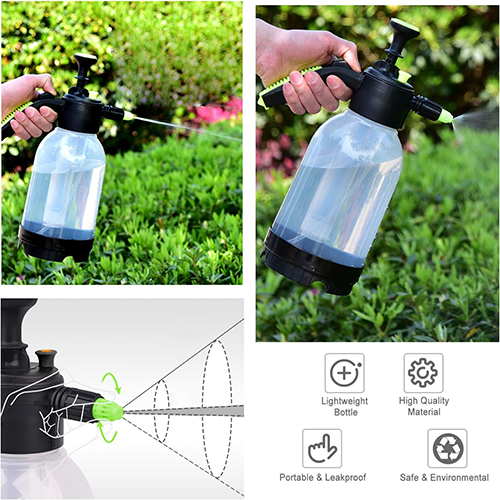 Lightweight Bottle

High Quality Material

Portable & Leakproof

Safe & Environmental