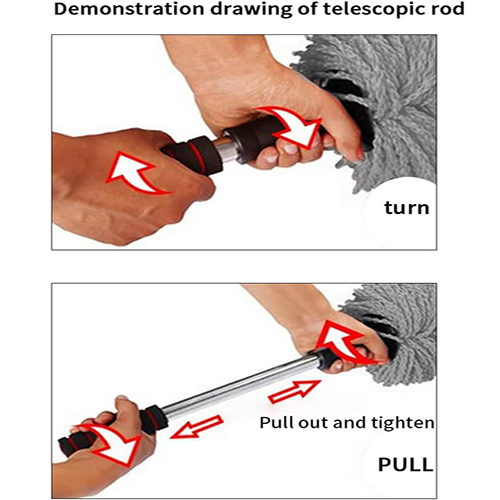 Demonstration drawing of telescopic rod

turn

Pull out and tighten

PULL