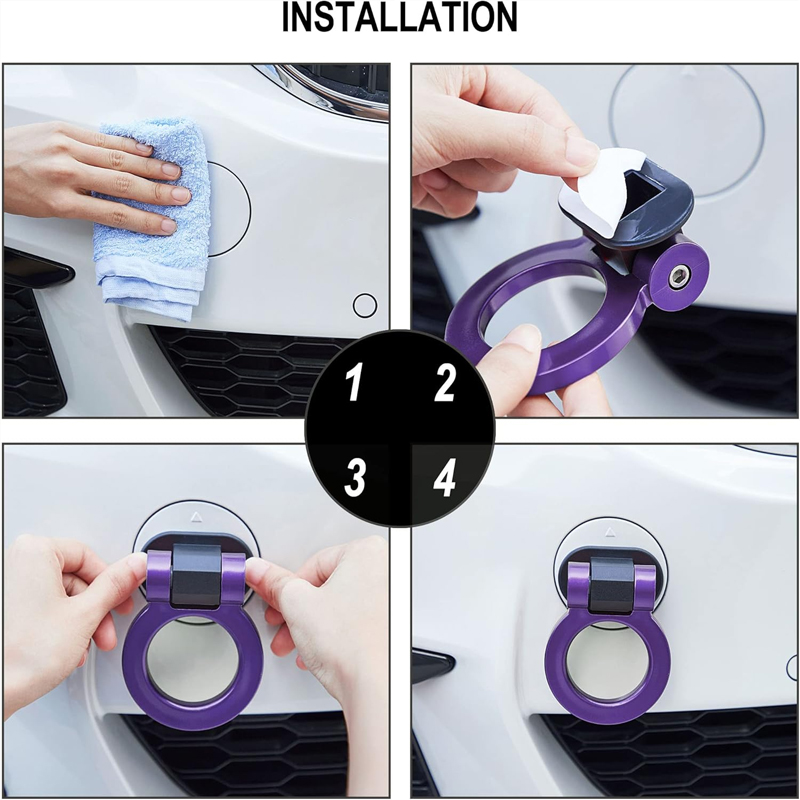 INSTALLATION

1 2 3 4