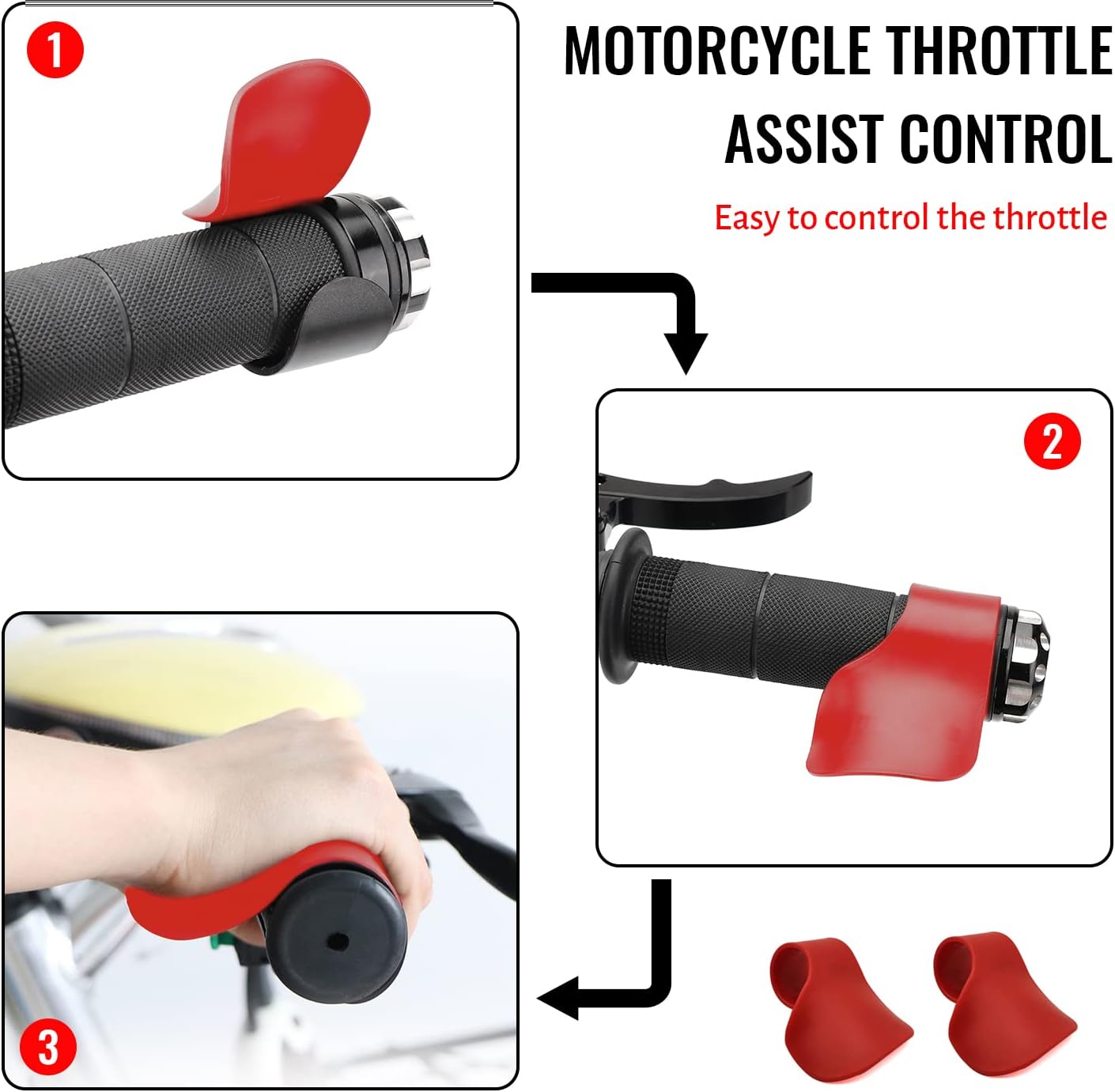 1

MOTORCYCLE THROTTLE ASSIST CONTROL

Easy to control the throttle

2

3