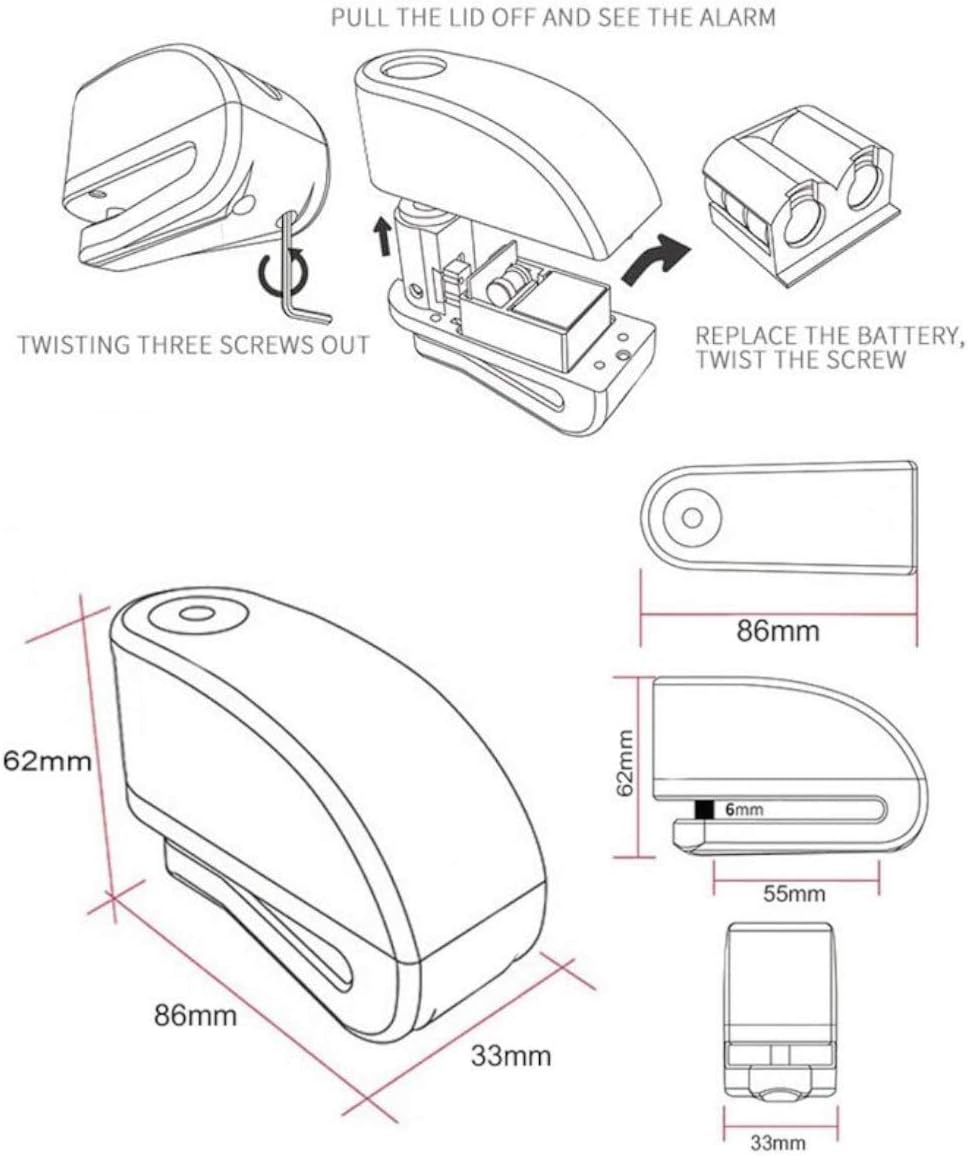 PULL THE LID OFF AND SEE THE ALARM

TWISTING THREE SCREWS OUT

REPLACE THE BATTERY, TWIST THE SCREW

86mm

62mm

6mm

55mm

62mm

86mm

33mm

33mm