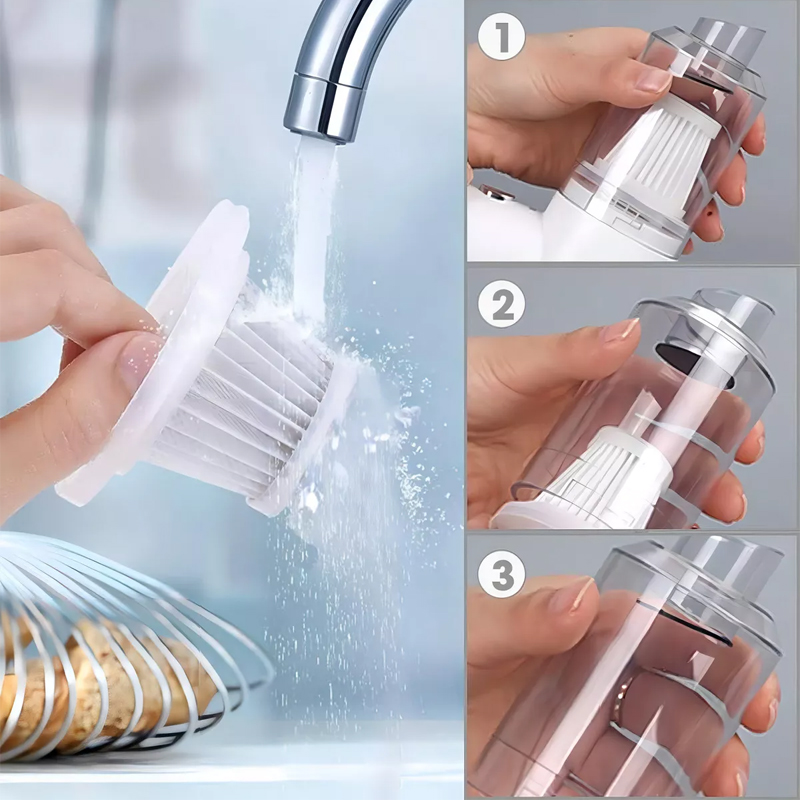 1

2

3