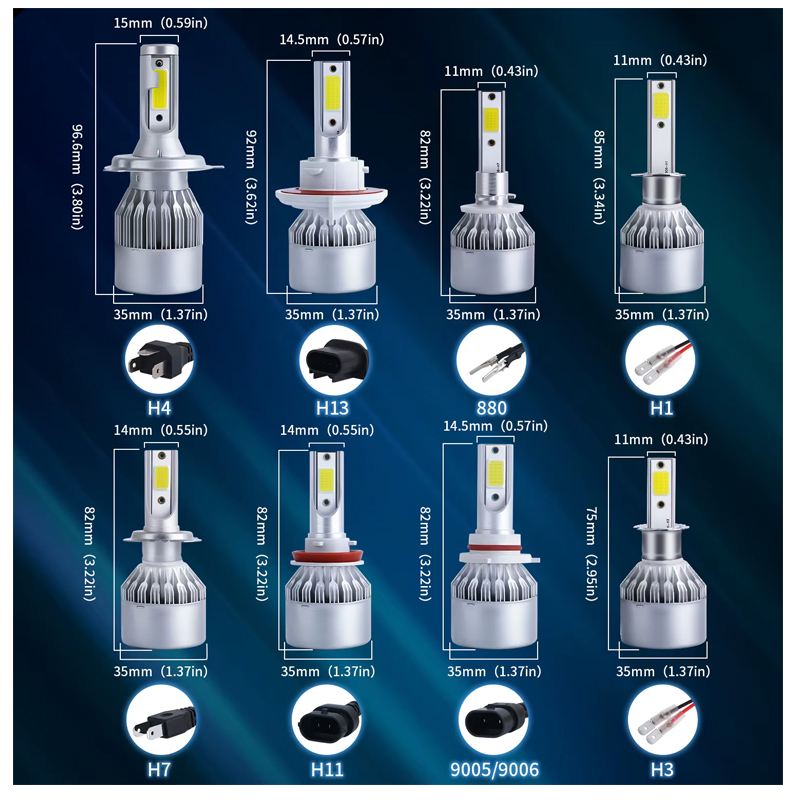 15mm (0.59in)
96.6mm (3.80in)
35mm (1.37in)
H4

14.5mm (0.57in)
92mm (3.62in)
35mm (1.37in)
H13

11mm (0.43in)
82mm (3.22in)
35mm (1.37in)
880

11mm (0.43in)
85mm (3.34in)
35mm (1.37in)
H1

14mm (0.55in)
82mm (3.22in)
35mm (1.37in)
H7

14mm (0.55in)
82mm (3.22in)
35mm (1.37in)
H11

14.5mm (0.57in)
82mm (3.22in)
35mm (1.37in)
9005/9006

11mm (0.43in)
75mm (2.95in)
35mm (1.37in)
H3